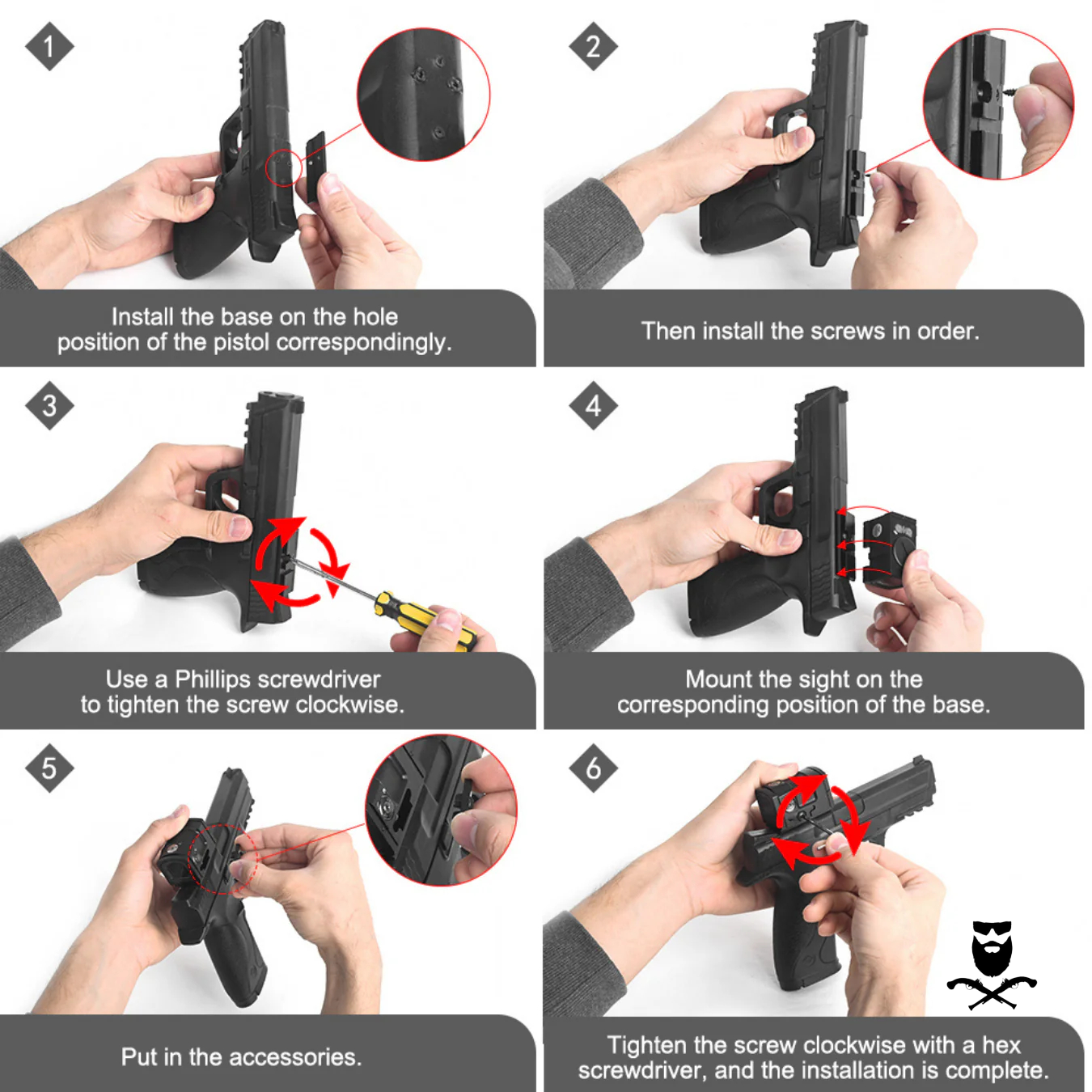 1

Install the base on the hole position of the pistol correspondingly.

2

Then install the screws in order.

3

Use a Phillips screwdriver to tighten the screw clockwise.

4

Mount the sight on the corresponding position of the base.

5

Put in the accessories.

6

Tighten the screw clockwise with a hex screwdriver, and the installation is complete.