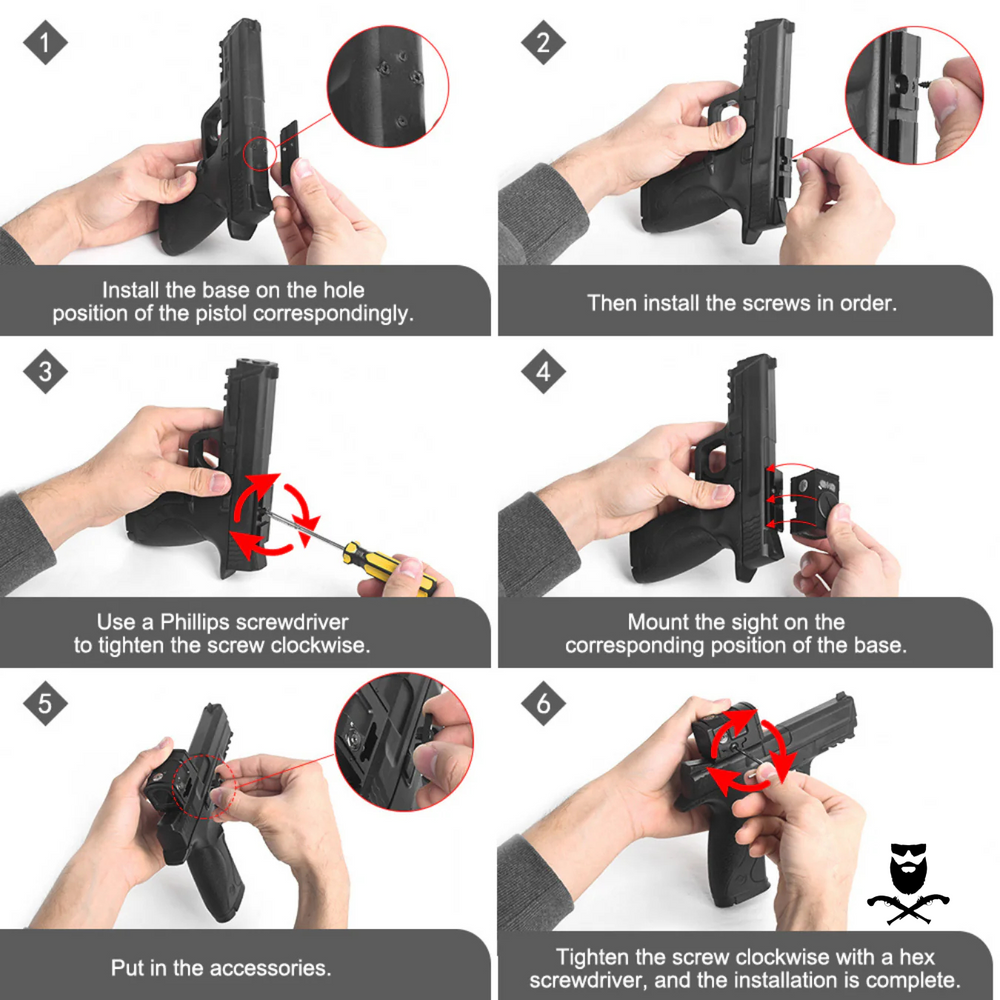 1

Install the base on the hole position of the pistol correspondingly.

2

Then install the screws in order.

3

Use a Phillips screwdriver to tighten the screw clockwise.

4

Mount the sight on the corresponding position of the base.

5

Put in the accessories.

6

Tighten the screw clockwise with a hex screwdriver, and the installation is complete.