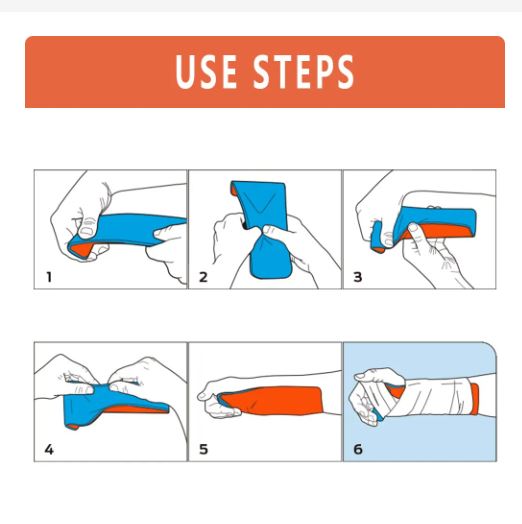 USE STEPS

1

2

3

4

5

6