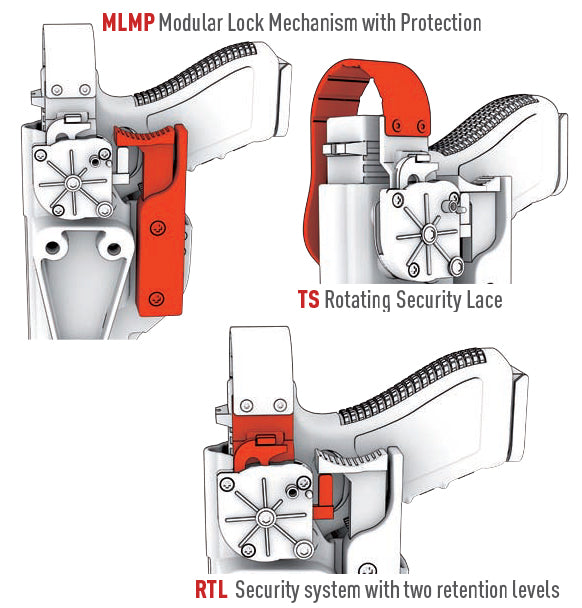 MLMP Modular Lock Mechanism with Protection

TS Rotating Security Lace

RTL Security system with two retention levels