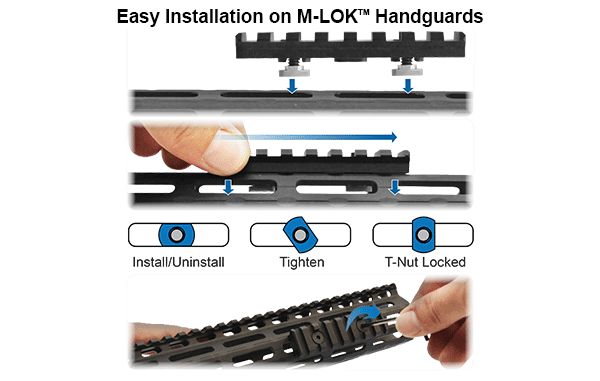 Easy Installation on M-LOK™ Handguards

Install/Uninstall

Tighten

T-Nut Locked