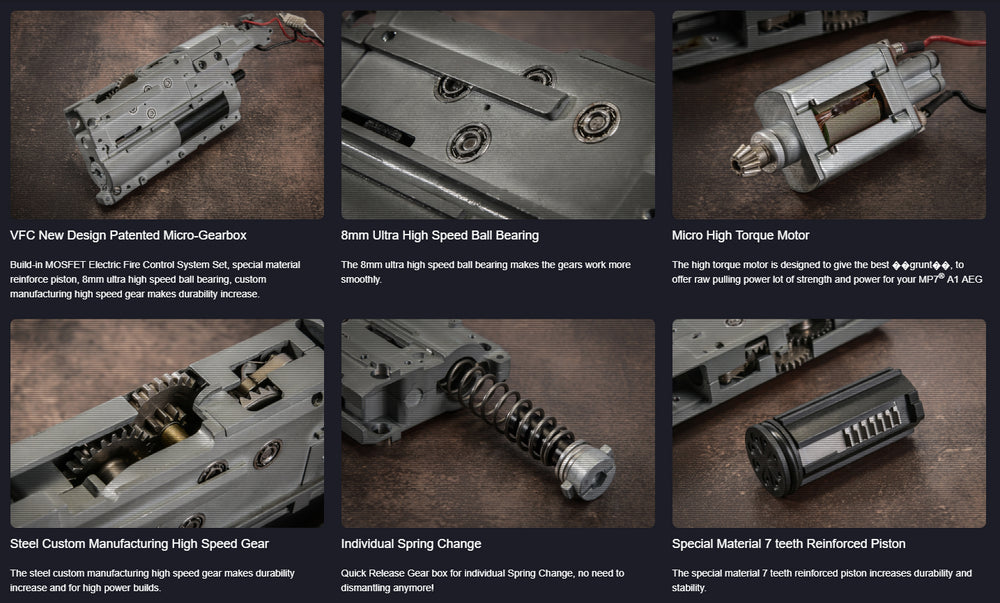 VFC New Design Patented Micro-Gearbox

Build-in MOSFET Electric Fire Control System Set, special material reinforce piston, 8mm ultra high speed ball bearing, custom manufacturing high speed gear makes durability increase.

8mm Ultra High Speed Ball Bearing

The 8mm ultra high speed ball bearing makes the gears work more smoothly.

Micro High Torque Motor

The high torque motor is designed to give the best ��grunt��, to offer raw pulling power lot of strength and power for your MP7® A1 AEG

Steel Custom Manufacturing High Speed Gear

The steel custom manufacturing high speed gear makes durability increase and for high power builds.

Individual Spring Change

Quick Release Gear box for individual Spring Change, no need to dismantling anymore!

Special Material 7 teeth Reinforced Piston

The special material 7 teeth reinforced piston increases durability and stability.